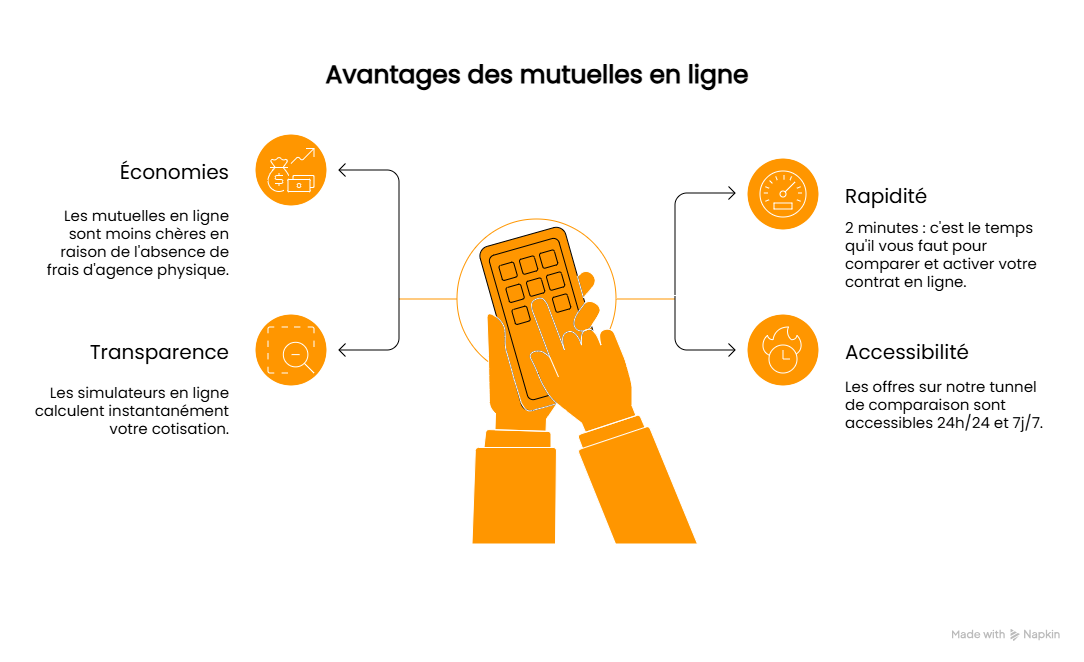 Avantages des mutuelles en ligne

Économies

Les mutuelles en ligne sont moins chères en raison de l'absence de frais d'agence physique.

Transparence

Les simulateurs en ligne calculent instantanément votre cotisation.

Rapidité

2 minutes : c'est le temps qu'il vous faut pour comparer et activer votre contrat en ligne.

Accessibilité

Les offres sur notre tunnel de comparaison sont accessibles 24h/24 et 7j/7.

Made with Napkin