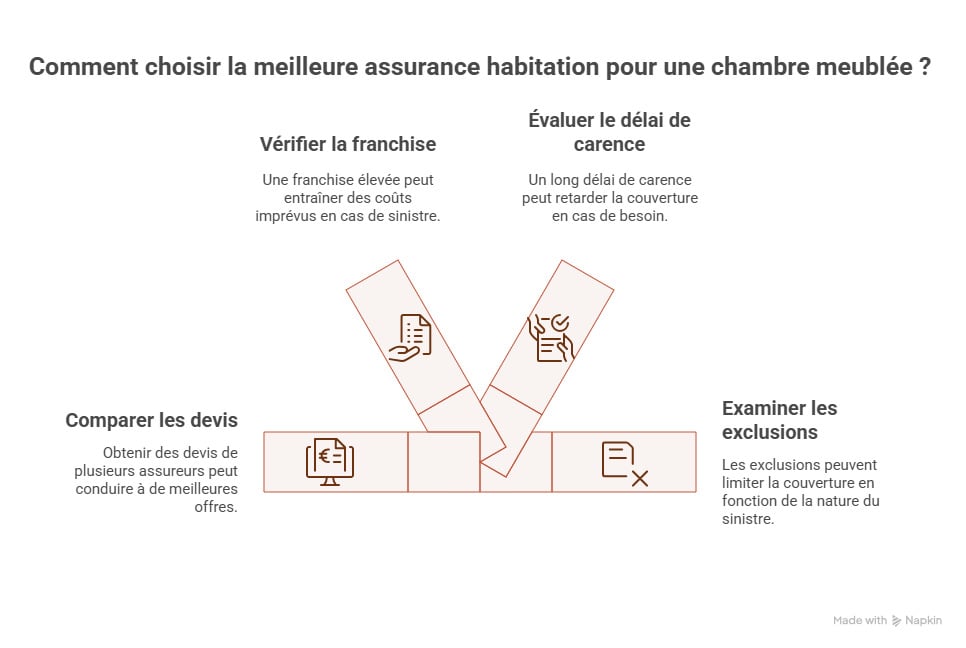 Comment choisir la meilleure assurance habitation pour une chambre meublée ?

Vérifier la franchise

Une franchise élevée peut entraîner des coûts imprévus en cas de sinistre.

Évaluer le délai de carence

Un long délai de carence peut retarder la couverture en cas de besoin.

Comparer les devis

Obtenir des devis de plusieurs assureurs peut conduire à de meilleures offres.

Examiner les exclusions

Les exclusions peuvent limiter la couverture en fonction de la nature du sinistre.

Made with Napkin