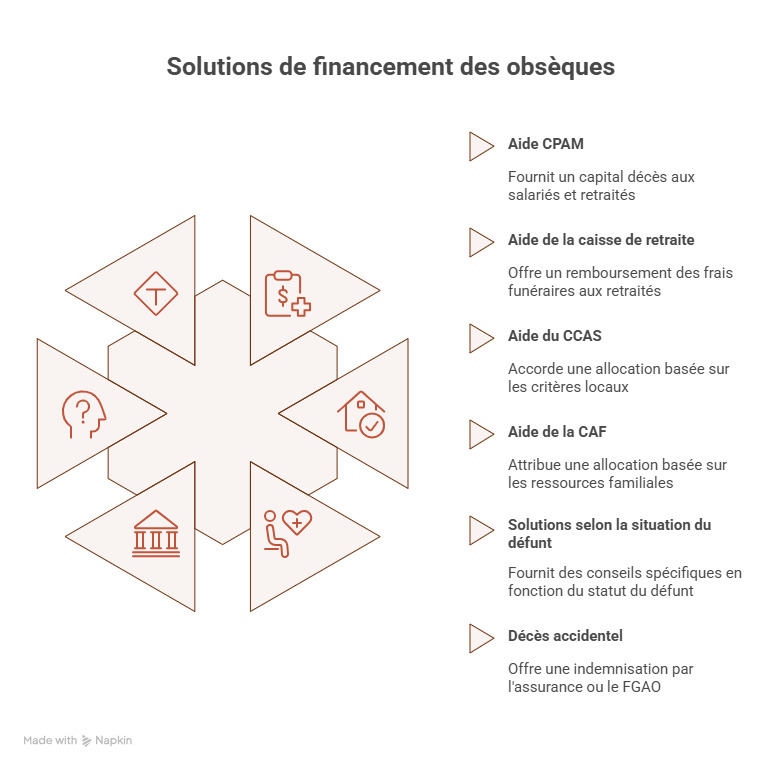 Solutions de financement des obsèques

Aide CPAM

Fournit un capital décès aux salariés et retraités

Aide de la caisse de retraite

Offre un remboursement des frais funéraires aux retraités

Aide du CCAS

Accorde une allocation basée sur les critères locaux

Aide de la CAF

Attribue une allocation basée sur les ressources familiales

Solutions selon la situation du défunt

Fournit des conseils spécifiques en fonction du statut du défunt

Décès accidentel

Offre une indemnisation par l'assurance ou le FGAO

Made with Napkin