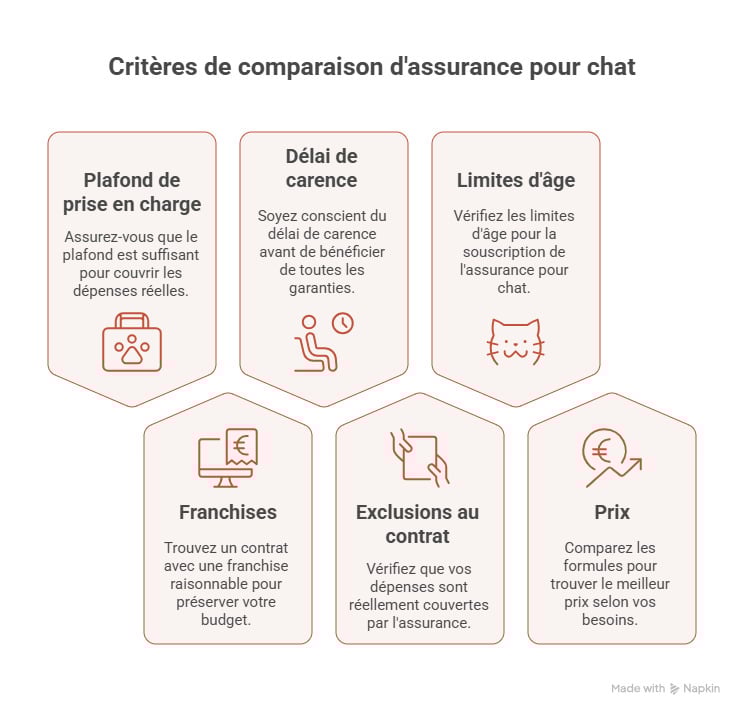 Critères de comparaison d'assurance pour chat

Plafond de prise en charge

Assurez-vous que le plafond est suffisant pour couvrir les dépenses réelles.

Délai de carence

Soyez conscient du délai de carence avant de bénéficier de toutes les garanties.

Limites d'âge

Vérifiez les limites d'âge pour la souscription de l'assurance pour chat.

€

Franchises

Trouvez un contrat avec une franchise raisonnable pour préserver votre budget.

Exclusions au contrat

Vérifiez que vos dépenses sont réellement couvertes par l'assurance.

€

Prix

Comparez les formules pour trouver le meilleur prix selon vos besoins.

Made with Napkin