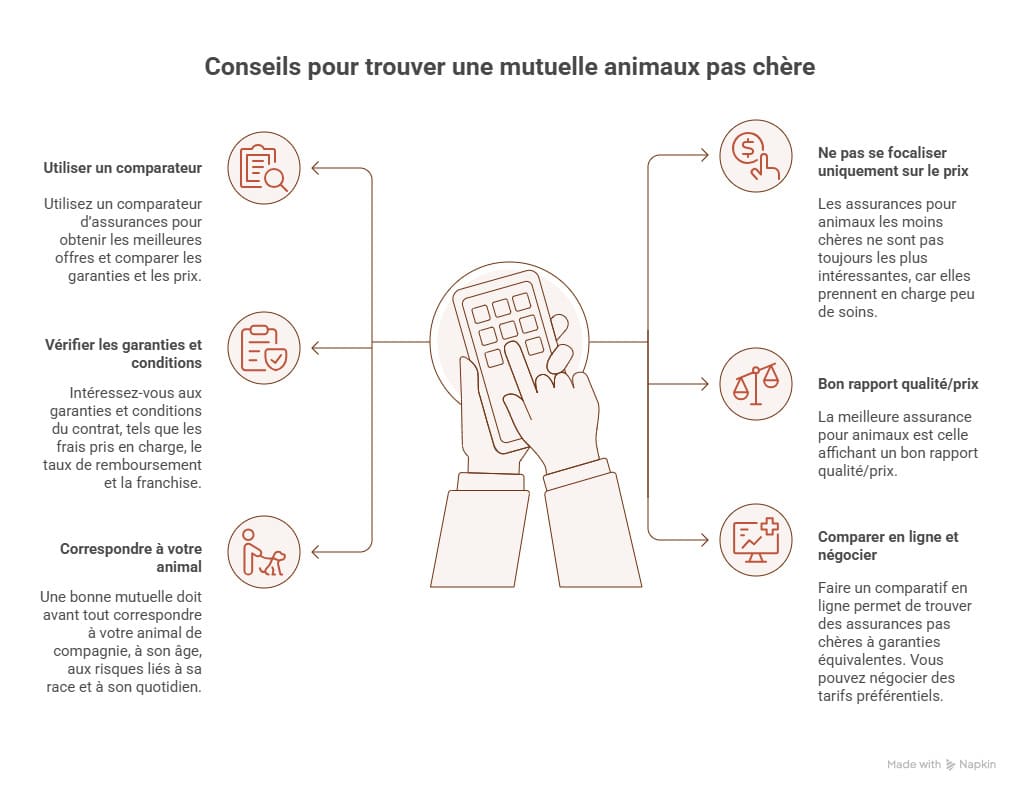 Conseils pour trouver une mutuelle animaux pas chère

Utiliser un comparateur

Utilisez un comparateur d'assurances pour obtenir les meilleures offres et comparer les garanties et les prix.

Vérifier les garanties et conditions

Intéressez-vous aux garanties et conditions du contrat, tels que les frais pris en charge, le taux de remboursement et la franchise.

Correspondre à votre animal

Une bonne mutuelle doit avant tout correspondre à votre animal de compagnie, à son âge, aux risques liés à sa race et à son quotidien.

Ne pas se focaliser uniquement sur le prix

Les assurances pour animaux les moins chères ne sont pas toujours les plus intéressantes, car elles prennent en charge peu de soins.

Bon rapport qualité/prix

La meilleure assurance pour animaux est celle affichant un bon rapport qualité/prix.

Comparer en ligne et négocier

Faire un comparatif en ligne permet de trouver des assurances pas chères à garanties équivalentes. Vous pouvez négocier des tarifs préférentiels.

Made with Napkin